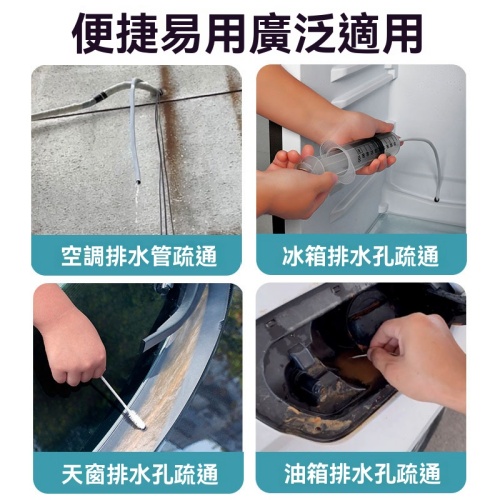 便捷易用廣泛適用

空調排水管疏通

冰箱排水孔疏通

天窗排水孔疏通

油箱排水孔疏通