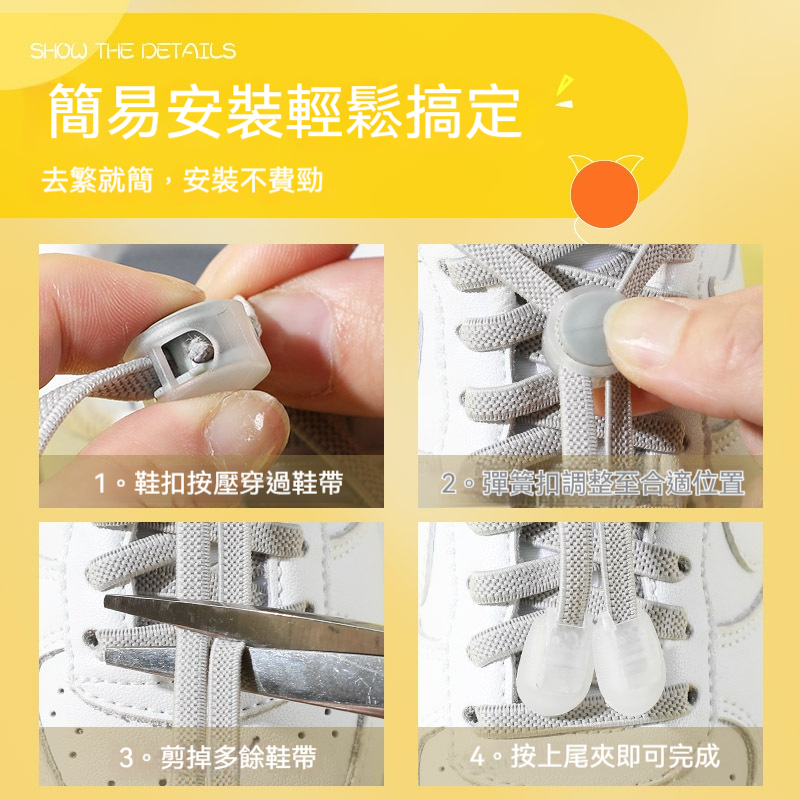 SHOW THE DETAILS

簡易安裝輕鬆搞定

去繁就簡，安裝不費勁

1。鞋扣按壓穿過鞋帶

2。彈簧扣調整至合適位置

3。剪掉多餘鞋帶

4。按上尾夾即可完成